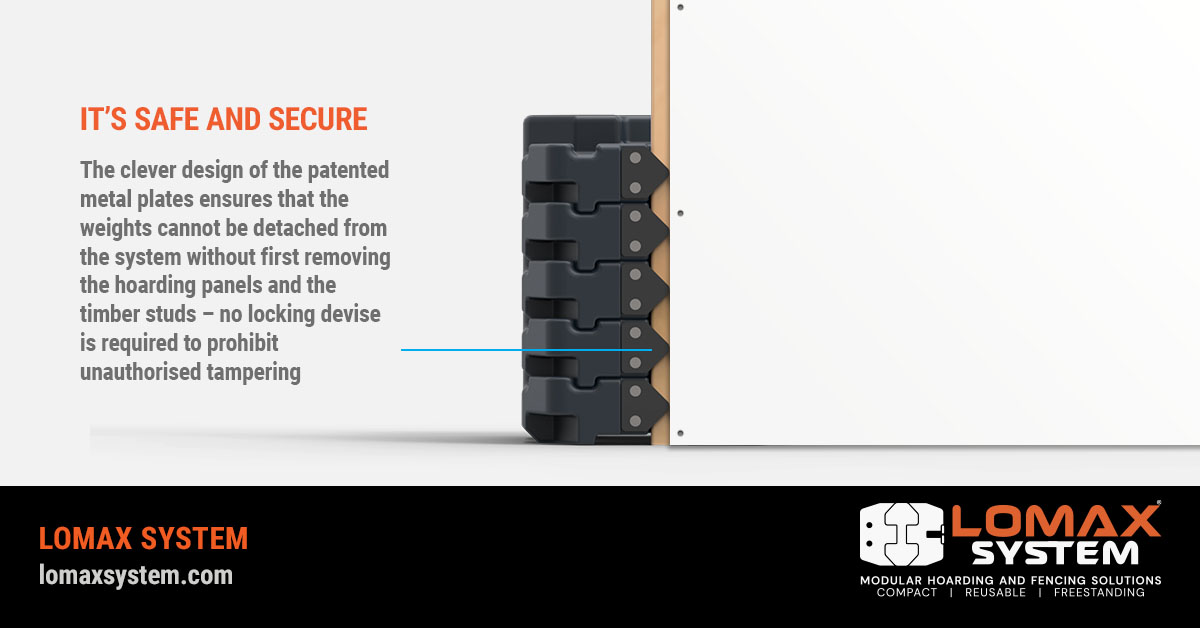 IT'S SAFE AND SECURE

The clever design of the patented metal plates ensures that the weights cannot be detached from the system without first removing the hoarding panels and the timber studs – no locking devise is required to prohibit unauthorised tampering

LOMAX SYSTEM
lomaxsystem.com

LOMAX SYSTEM
MODULAR HOARDING AND FENCING SOLUTIONS
COMPACT | REUSABLE | FREESTANDING